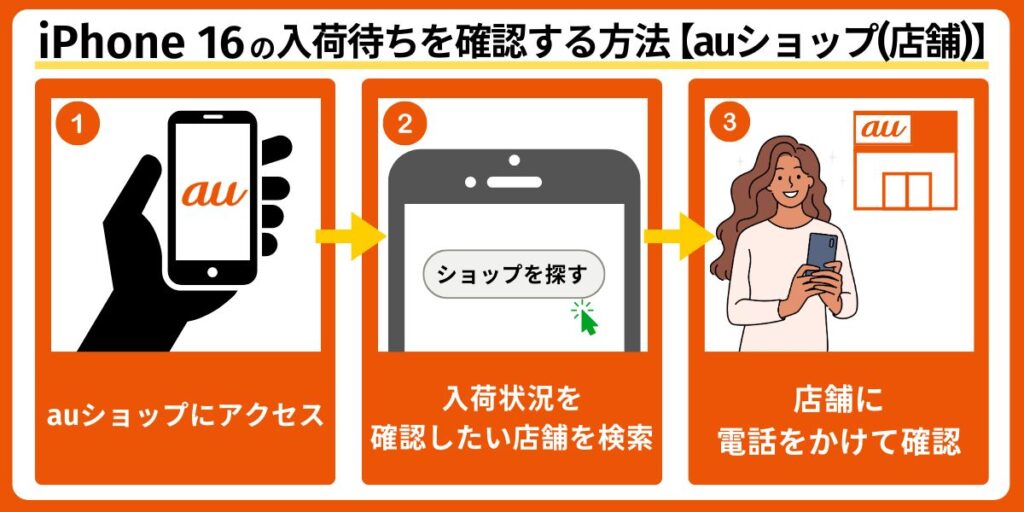 iPhone 16の入荷待ちを確認する方法【auショップ(店舗)】

1
au
auショップにアクセス

2
ショップを探す
入荷状況を確認したい店舗を検索

3
au
店舗に電話をかけて確認