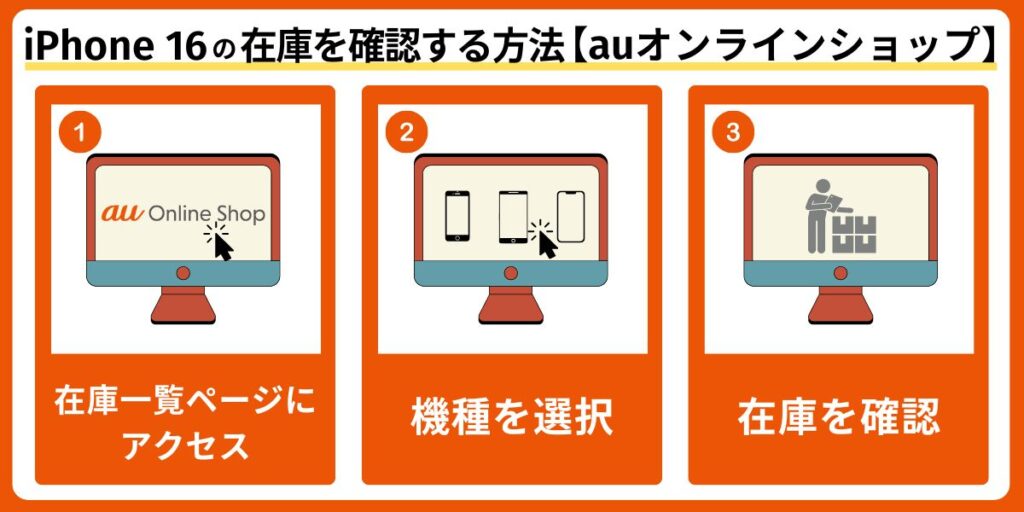 iPhone 16の在庫を確認する方法【auオンラインショップ】

1

au Online Shop

在庫一覧ページにアクセス

2

機種を選択

3

在庫を確認