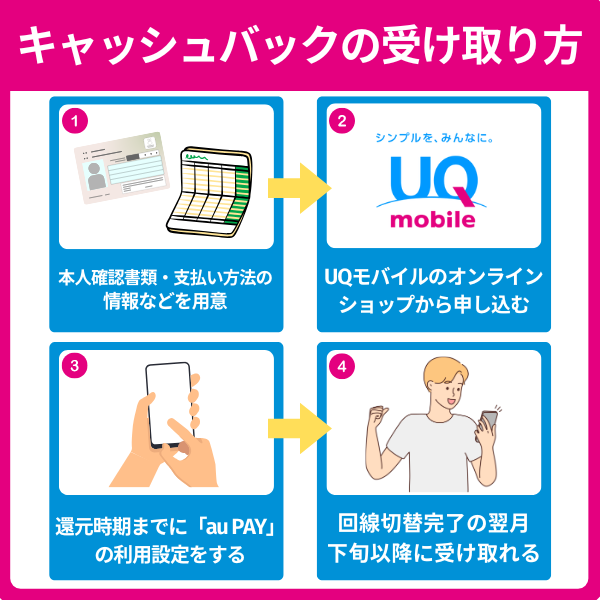 キャッシュバックの受け取り方

1

本人確認書類・支払い方法の情報などを用意

2

シンプルを、みんなに。

UQ mobile

UQモバイルのオンラインショップから申し込む

3

還元時期までに「au PAY」の利用設定をする

4

回線切替完了の翌月下旬以降に受け取れる