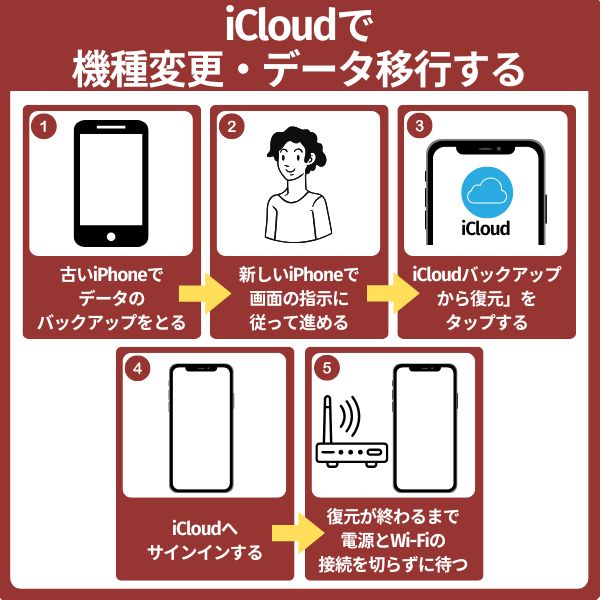 iCloudで
機種変更・データ移行する

1
古いiPhoneで
データの
バックアップをとる

2
新しいiPhoneで
画面の指示に
従って進める

3
iCloud
iCloudバックアップ
から復元」を
タップする

4
iCloudへ
サインインする

5
復元が終わるまで
電源とWi-Fiの
接続を切らずに待つ