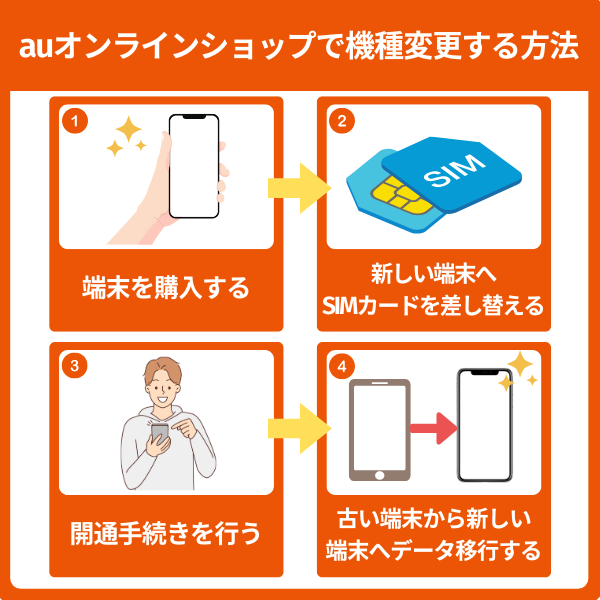 auオンラインショップで機種変更する方法

1

端末を購入する

2

SIM

新しい端末へ SIMカードを差し替える

3

開通手続きを行う

4

古い端末から新しい端末へデータ移行する